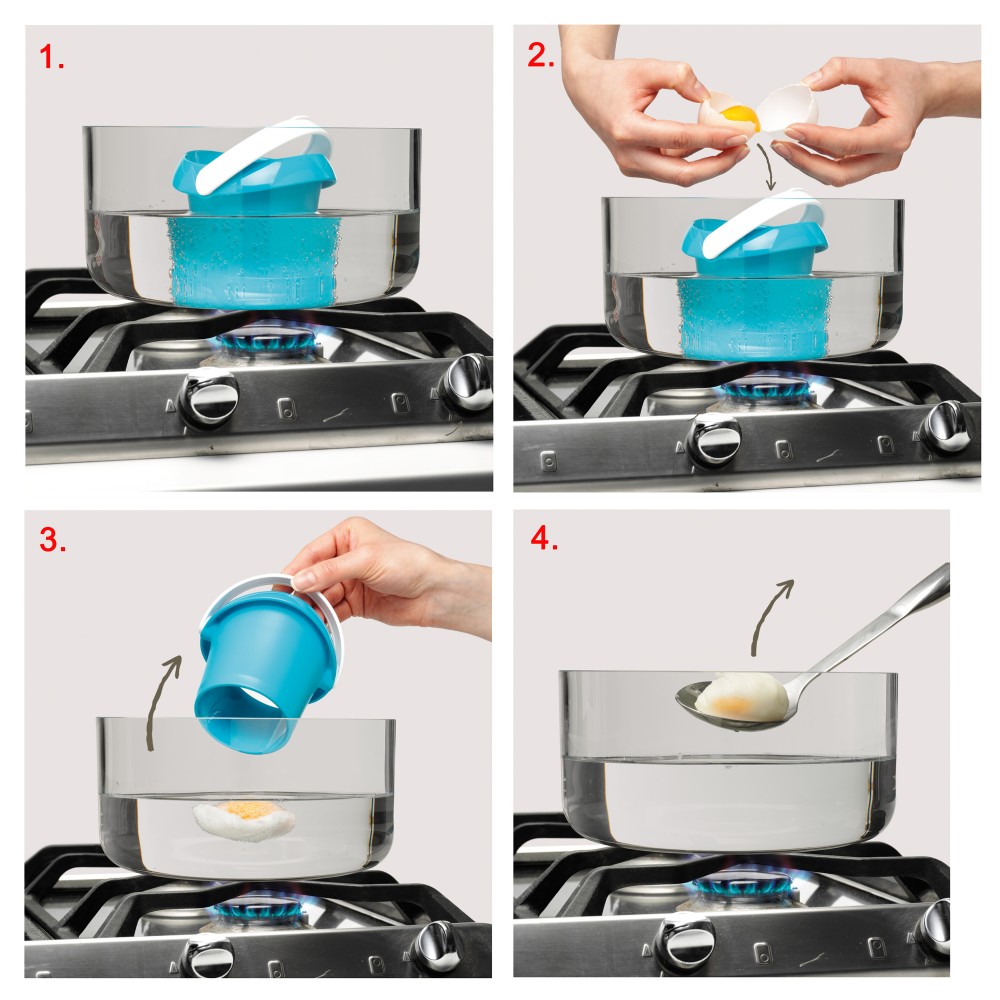 1.

2.

3.

4.