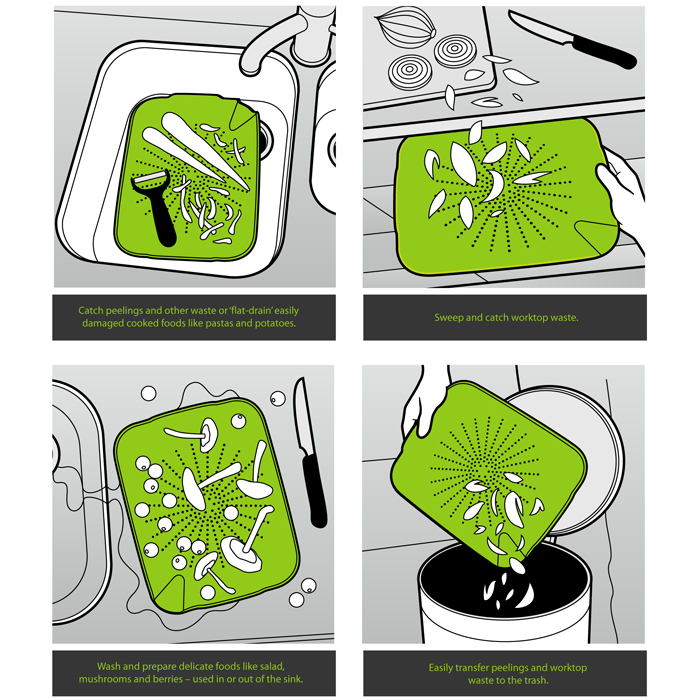 Catch peelings and other waste or 'flat-drain' easily damaged cooked foods like pastas and potatoes.

Sweep and catch worktop waste.

Wash and prepare delicate foods like salad, mushrooms and berries – used in or out of the sink.

Easily transfer peelings and worktop waste to the trash.